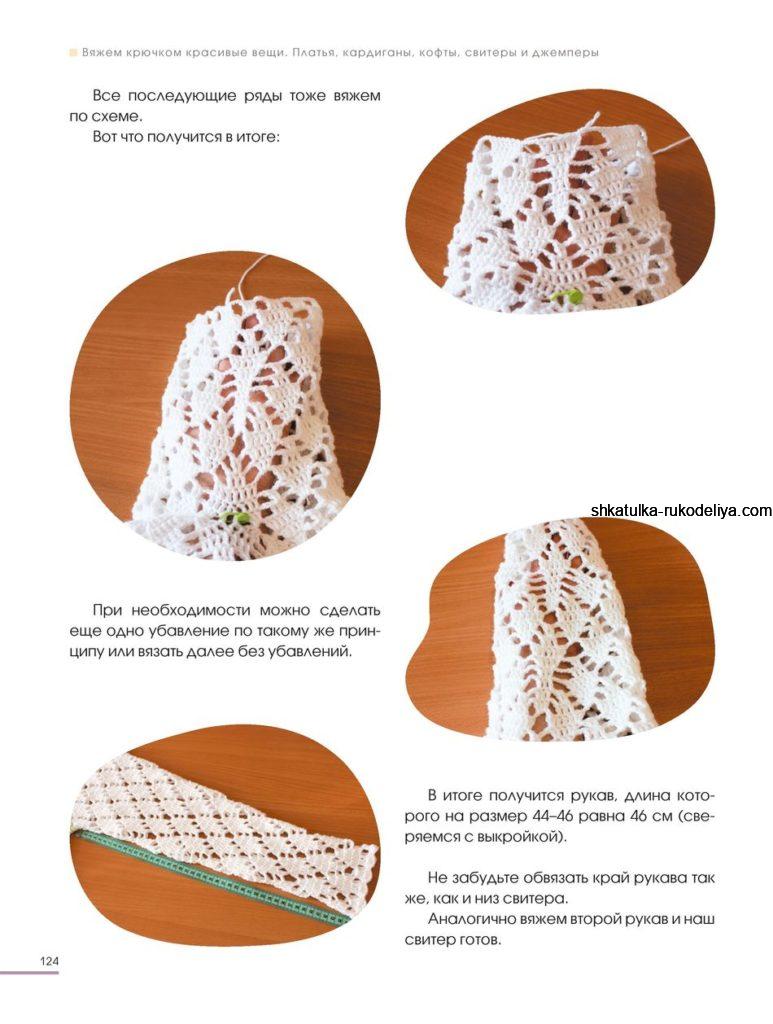 Вяжем крючком красивые вещи. Платья, кардиганы, кофты, свитеры и джемперы

Все последующие ряды тоже вяжем по схеме.
Вот что получится в итоге:

shkatulka-rukodeliya.com

При необходимости можно сделать еще одно убавление по такому же принципу или вязать далее без убавлений.

В итоге получится рукав, длина которого на размер 44–46 равна 46 см (сверяемся с выкройкой).

Не забудьте обвязать край рукава так же, как и низ свитера.
Аналогично вяжем второй рукав и наш свитер готов.

124