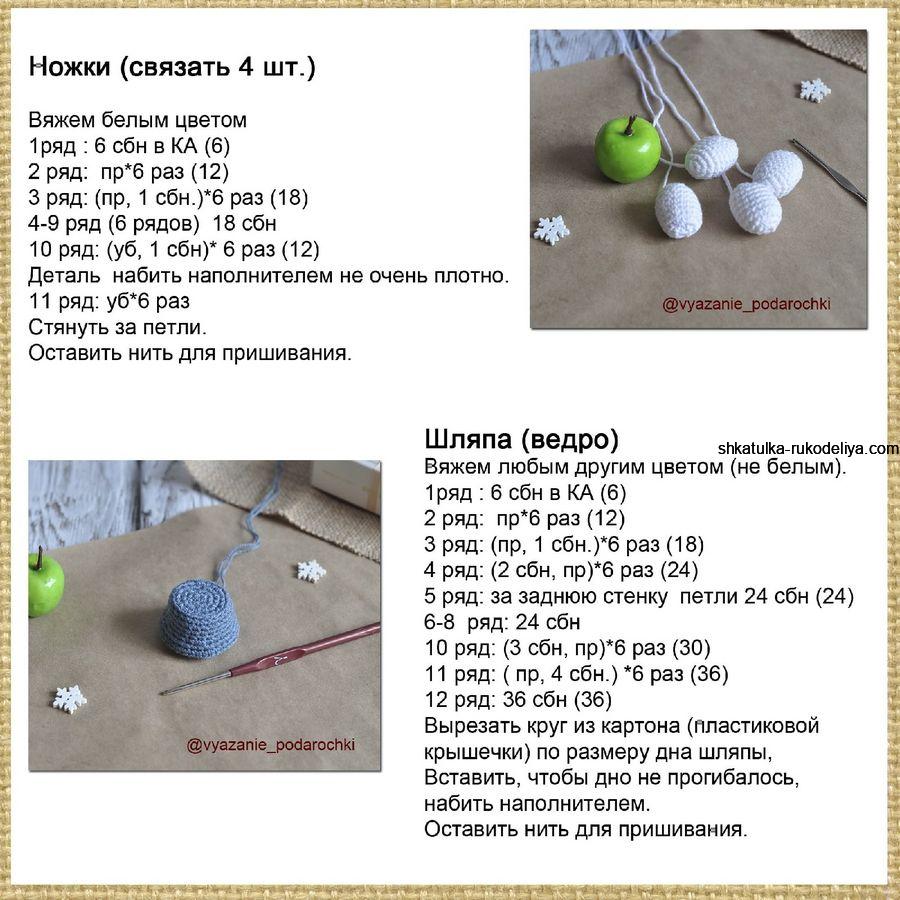 Ножки (связать 4 шт.)

Вяжем белым цветом
1ряд : 6 сбн в КА (6)
2 ряд: пр*6 раз (12)
3 ряд: (пр, 1 сбн.)*6 раз (18)
4-9 ряд (6 рядов) 18 сбн
10 ряд: (уб, 1 сбн)* 6 раз (12)
Деталь набить наполнителем не очень плотно.
11 ряд: уб*6 раз
Стянуть за петли.
Оставить нить для пришивания.

@vyazanie_podarochki

Шляпа (ведро)
shkatulka-rukodeliya.com
Вяжем любым другим цветом (не белым).
1ряд : 6 сбн в КА (6)
2 ряд: пр*6 раз (12)
3 ряд: (пр, 1 сбн.)*6 раз (18)
4 ряд: (2 сбн, пр)*6 раз (24)
5 ряд: за заднюю стенку петли 24 сбн (24)
6-8 ряд: 24 сбн
10 ряд: (3 сбн, пр)*6 раз (30)
11 ряд: ( пр, 4 сбн.) *6 раз (36)
12 ряд: 36 сбн (36)
Вырезать круг из картона (пластиковой крышечки) по размеру дна шляпы,
Вставить, чтобы дно не прогибалось,
набить наполнителем.
Оставить нить для пришивания.

@vyazanie_podarochki